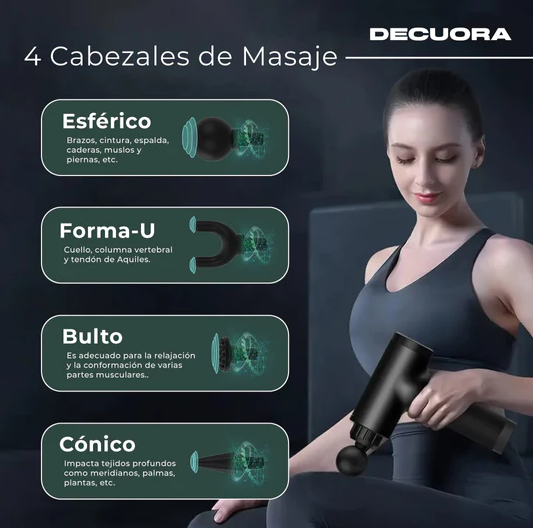 DECUORA

4 Cabezales de Masaje

Esférico
Brazos, cintura, espalda, caderas, muslos y piernas, etc.

Forma-U
Cuello, columna vertebral y tendón de Aquiles.

Bulto
Es adecuado para la relajación y la conformación de varias partes musculares..

Cónico
Impacta tejidos profundos como meridianos, palmas, plantas, etc.